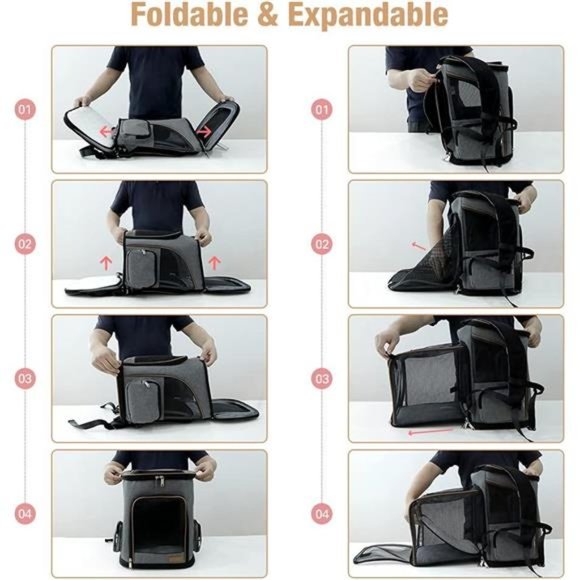 Foldable & Expandable

01

02

03

04

01

02

03

04